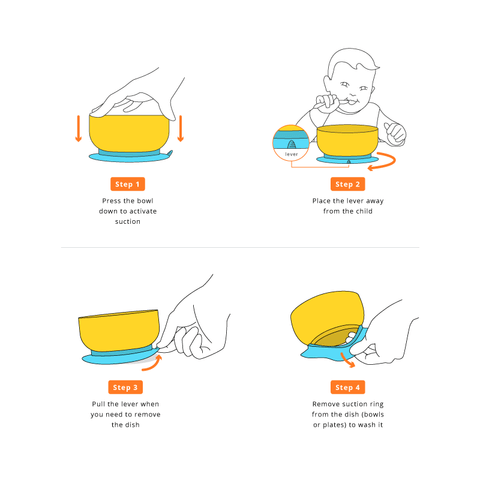 Step 1

Press the bowl down to activate suction

lever

Step 2

Place the lever away from the child

Step 3

Pull the lever when you need to remove the dish

Step 4

Remove suction ring from the dish (bowls or plates) to wash it